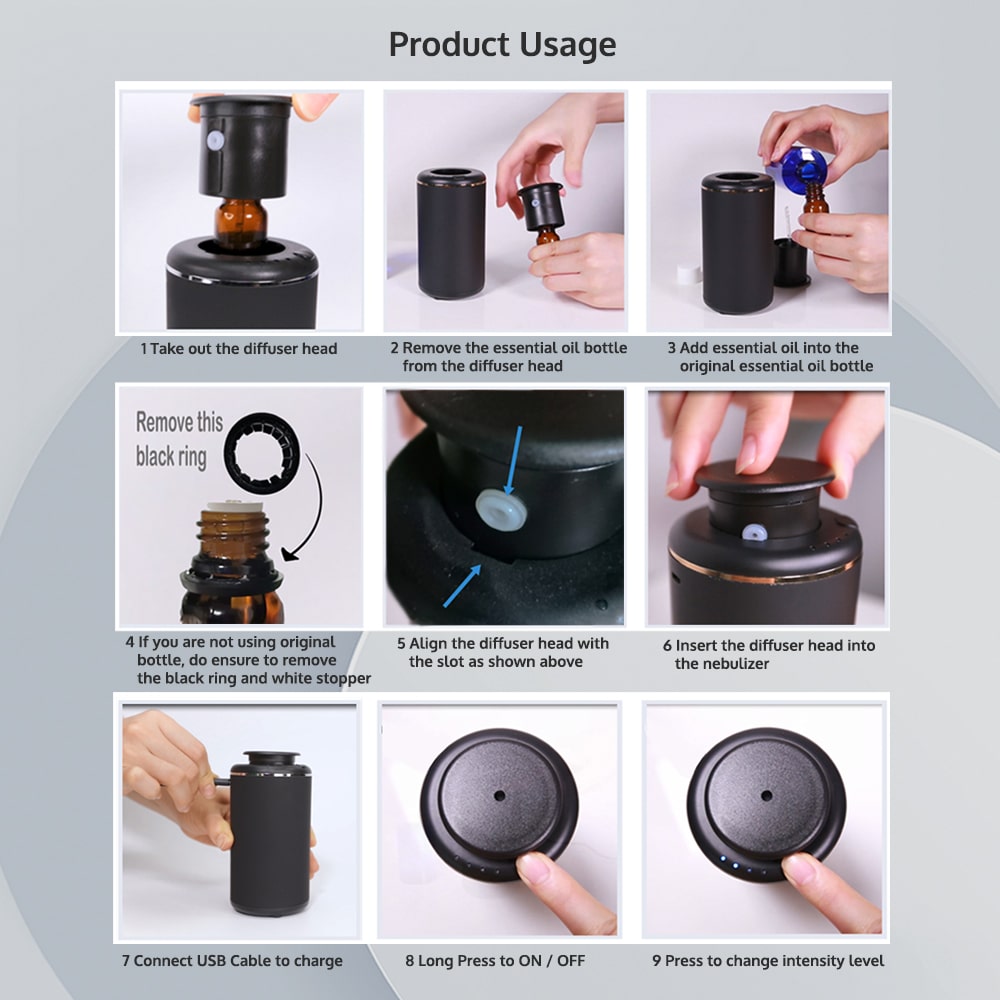 Product Usage

1 Take out the diffuser head

2 Remove the essential oil bottle from the diffuser head

3 Add essential oil into the original essential oil bottle

Remove this black ring

4 If you are not using original bottle, do ensure to remove the black ring and white stopper

5 Align the diffuser head with the slot as shown above

6 Insert the diffuser head into the nebulizer

7 Connect USB Cable to charge

8 Long Press to ON / OFF

9 Press to change intensity level