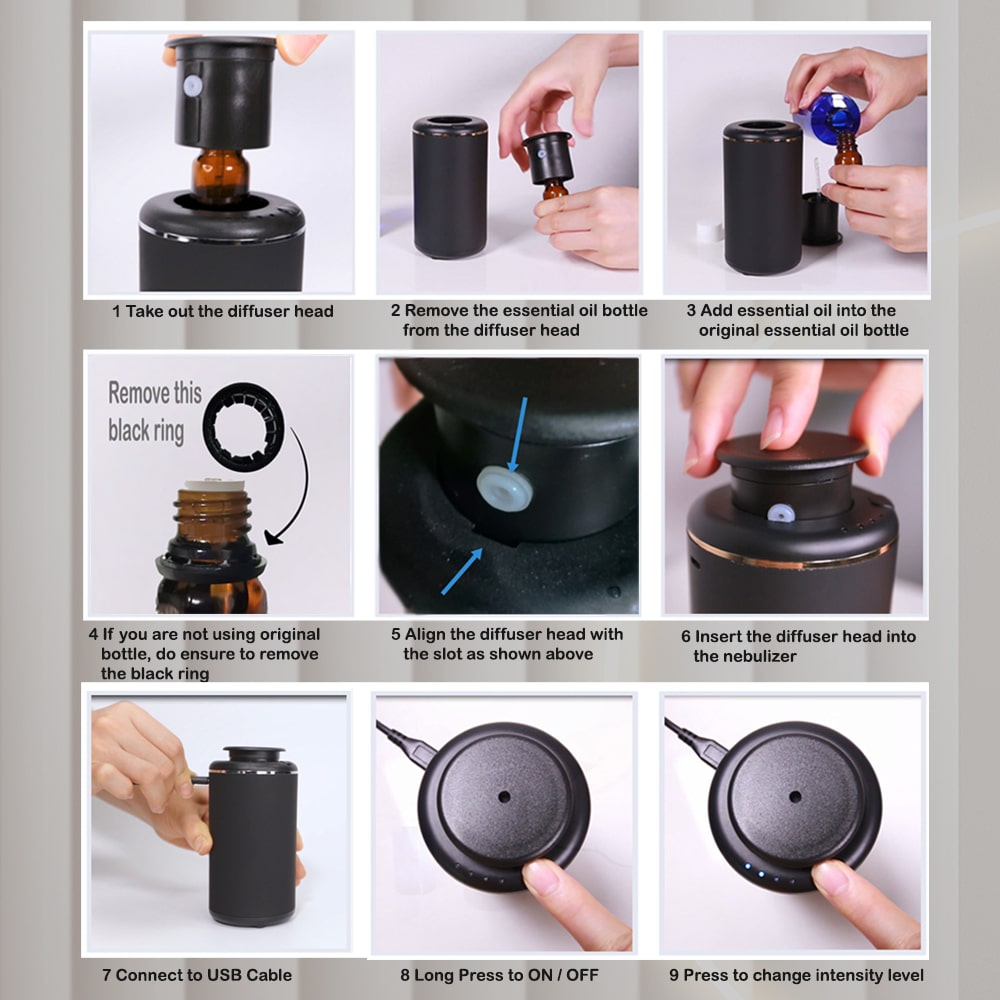 1 Take out the diffuser head

2 Remove the essential oil bottle from the diffuser head

3 Add essential oil into the original essential oil bottle

Remove this black ring

4 If you are not using original bottle, do ensure to remove the black ring

5 Align the diffuser head with the slot as shown above

6 Insert the diffuser head into the nebulizer

7 Connect to USB Cable

8 Long Press to ON / OFF

9 Press to change intensity level