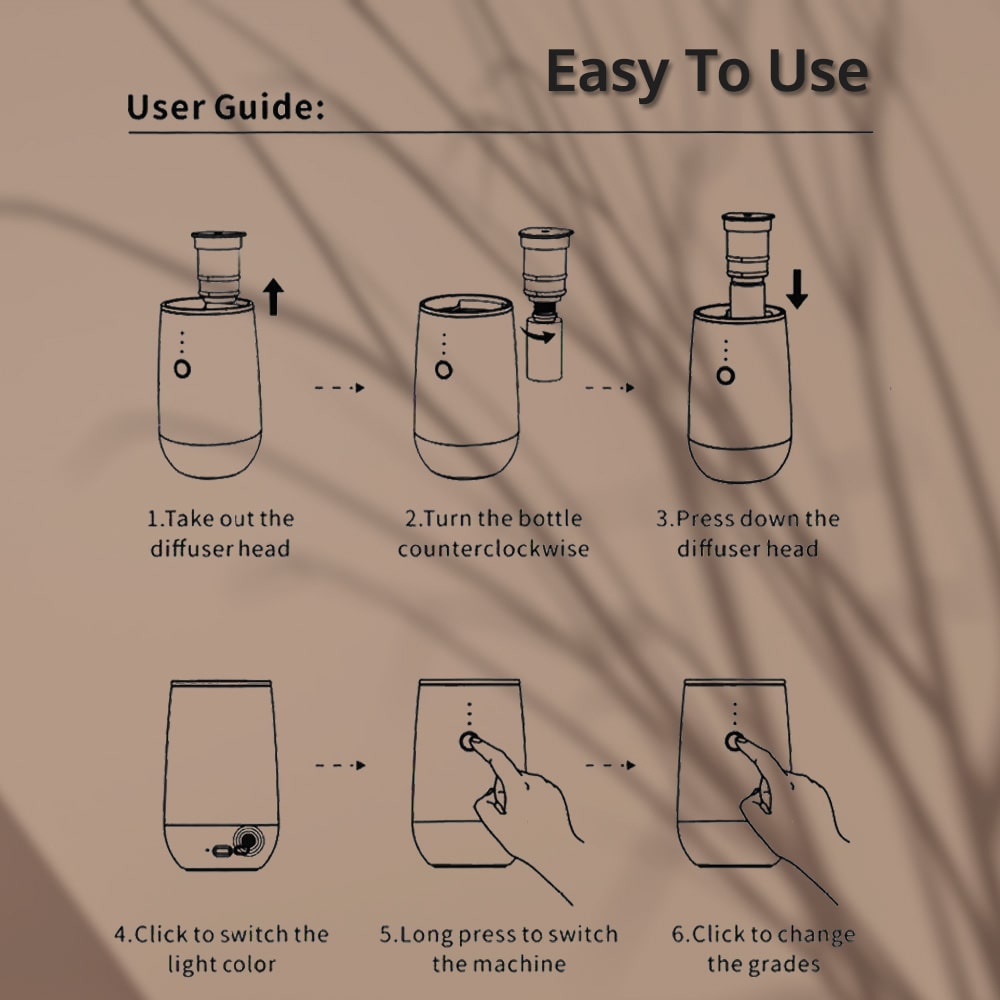 Easy To Use

User Guide:

1.Take out the diffuser head

2.Turn the bottle counterclockwise

3.Press down the diffuser head

4.Click to switch the light color

5.Long press to switch the machine

6.Click to change the grades