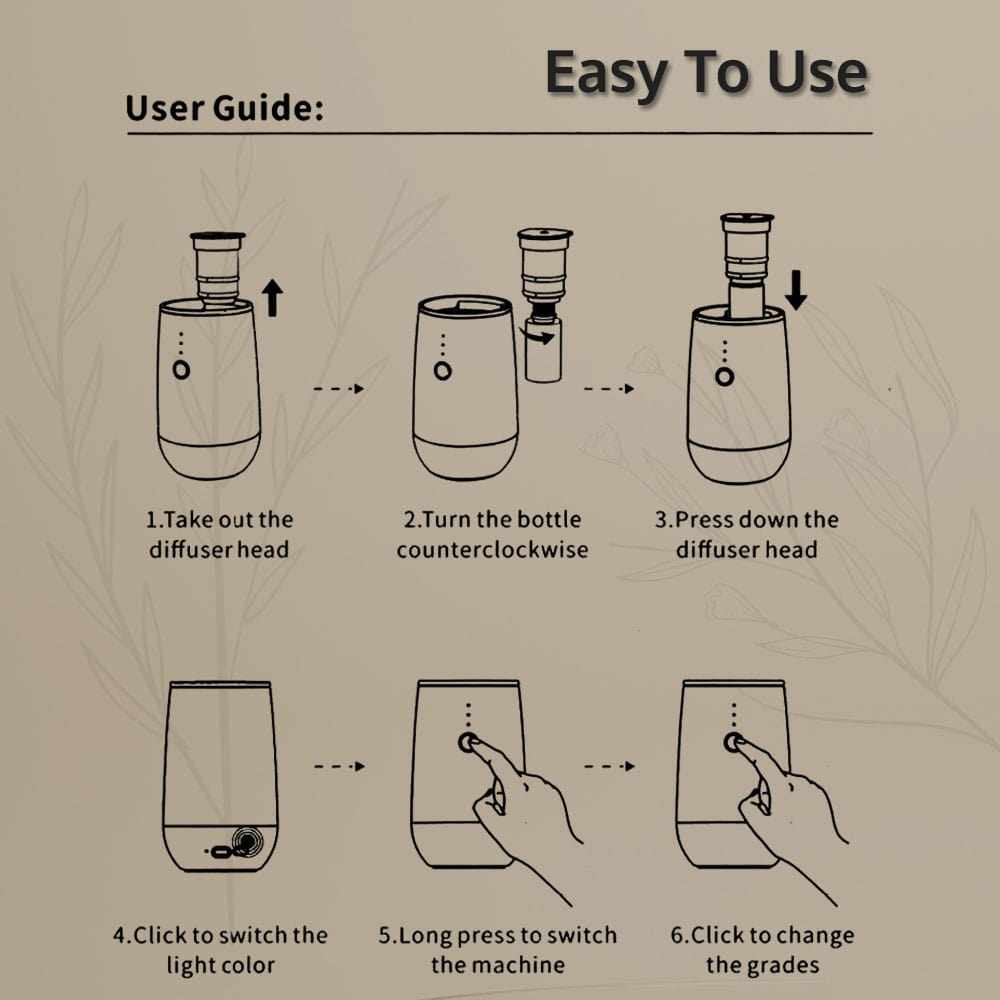 Easy To Use

User Guide:

1.Take out the diffuser head

2.Turn the bottle counterclockwise

3.Press down the diffuser head

4.Click to switch the light color

5.Long press to switch the machine

6.Click to change the grades