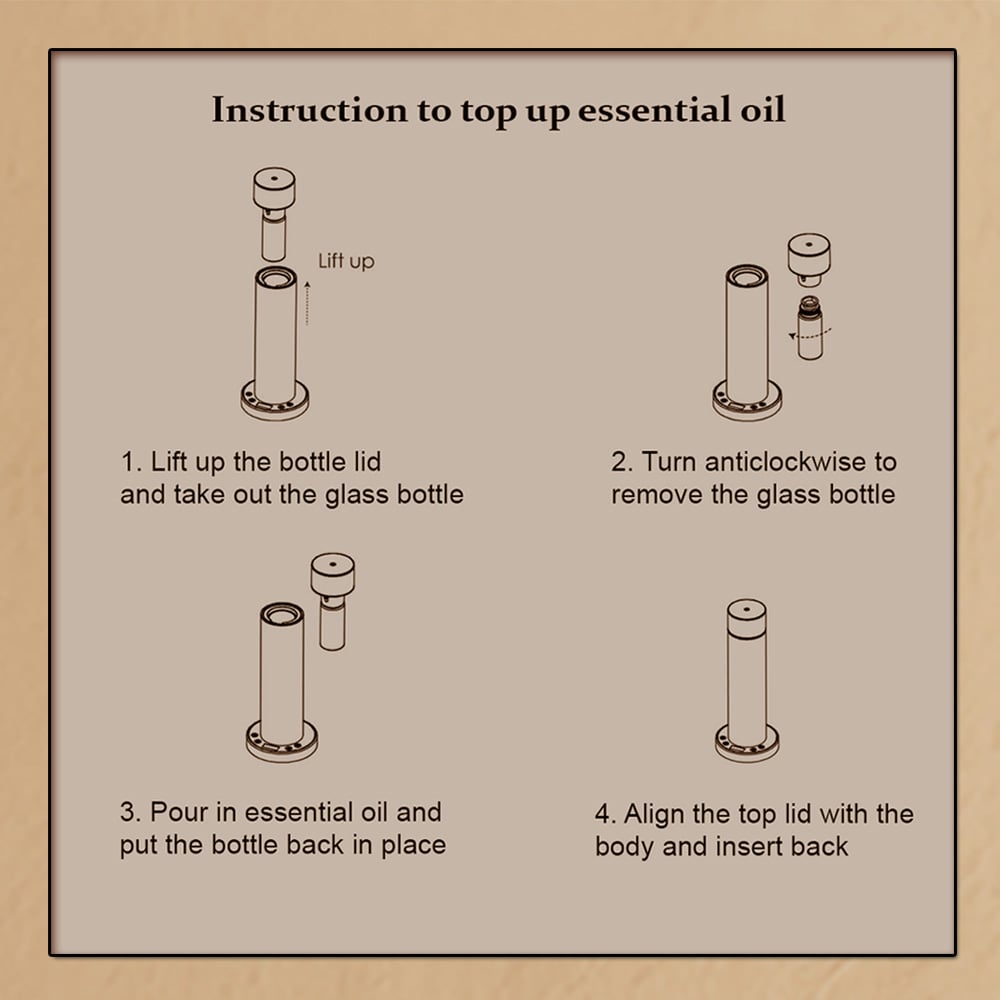 Instruction to top up essential oil

Lift up

1. Lift up the bottle lid and take out the glass bottle

2. Turn anticlockwise to remove the glass bottle

3. Pour in essential oil and put the bottle back in place

4. Align the top lid with the body and insert back