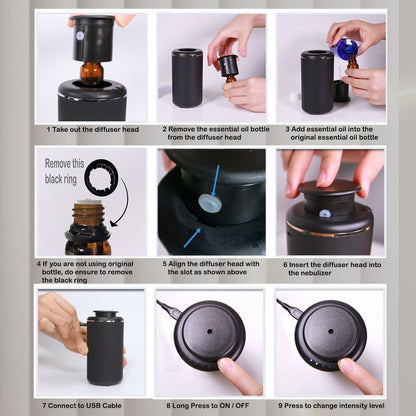 1 Take out the diffuser head

2 Remove the essential oil bottle from the diffuser head

3 Add essential oil into the original essential oil bottle

Remove this black ring

4 If you are not using original bottle, do ensure to remove the black ring

5 Align the diffuser head with the slot as shown above

6 Insert the diffuser head into the nebulizer

7 Connect to USB Cable

8 Long Press to ON / OFF

9 Press to change intensity level